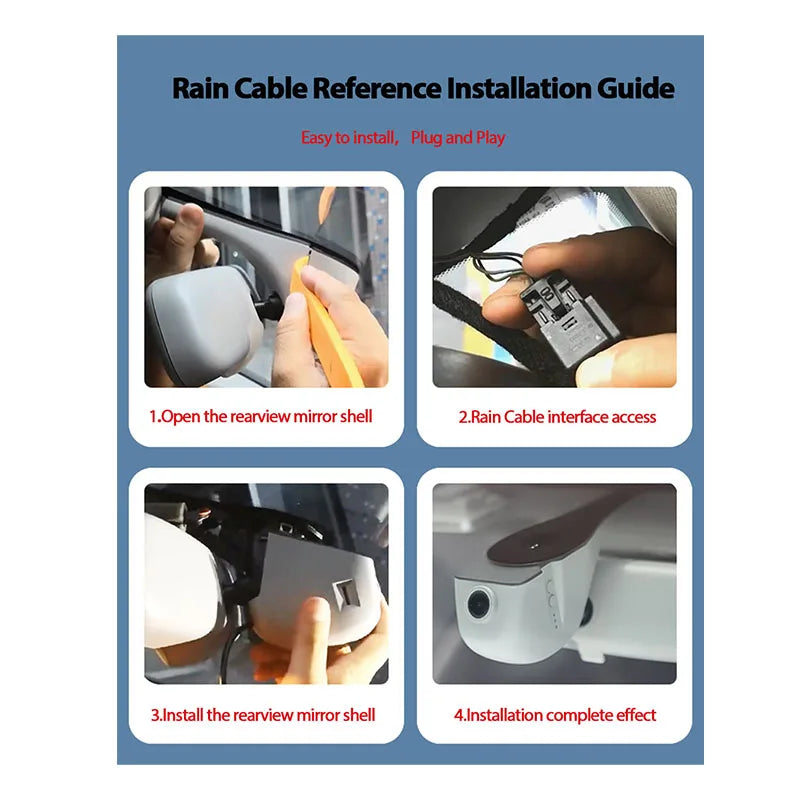 Rain Cable Reference Installation Guide

Easy to install, Plug and Play

1.Open the rearview mirror shell

2.Rain Cable interface access

3.Install the rearview mirror shell

4.Installation complete effect