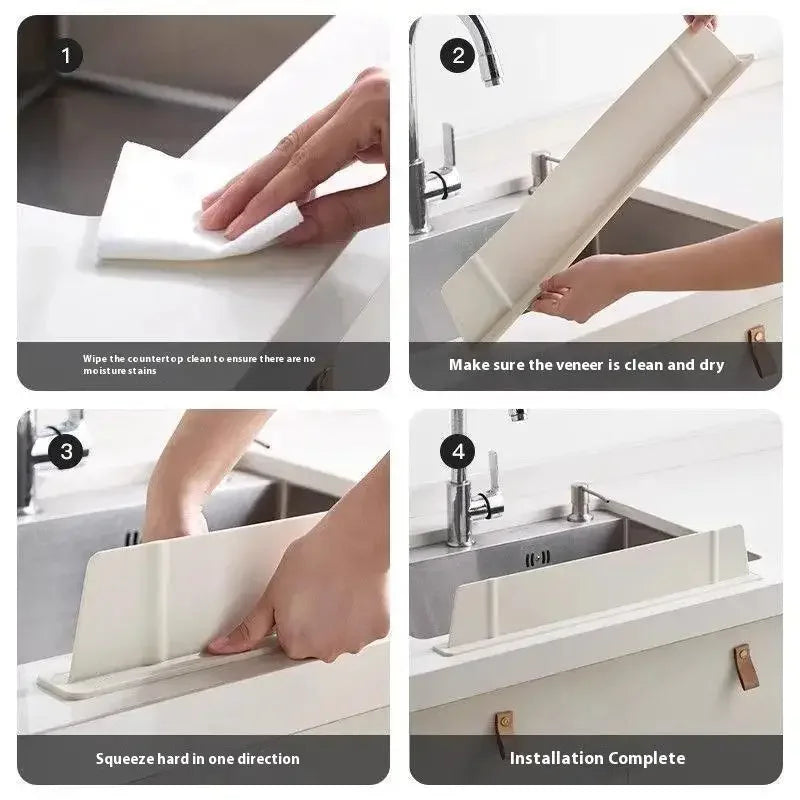 1

Wipe the countertop clean to ensure there are no moisture stains

2

Make sure the veneer is clean and dry

3

Squeeze hard in one direction

4

Installation Complete