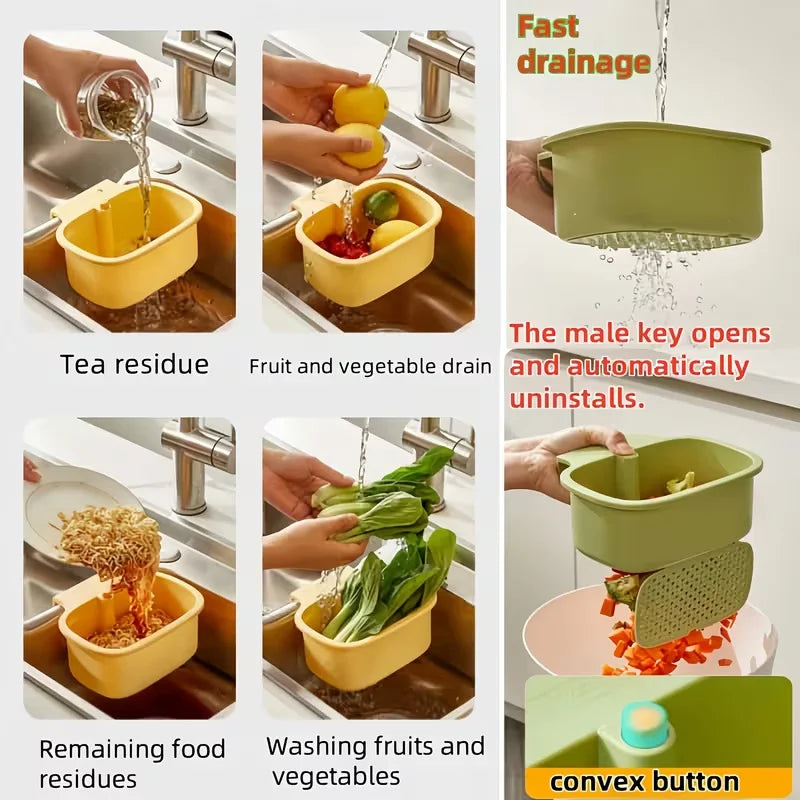 Tea residue

Fruit and vegetable drain

Remaining food residues

Washing fruits and vegetables

Fast drainage

The male key opens and automatically uninstalls.

convex button