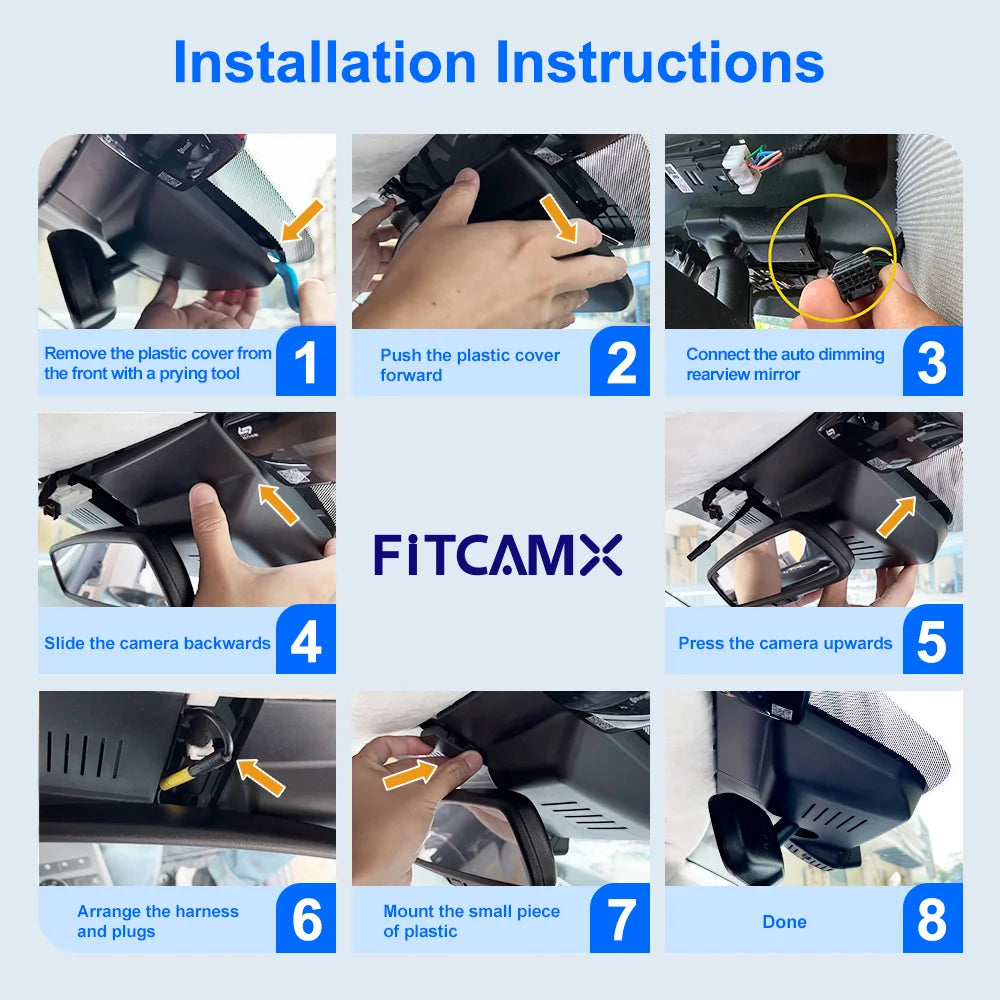 Installation Instructions

Remove the plastic cover from the front with a prying tool
1

Push the plastic cover forward
2

Connect the auto dimming rearview mirror
3

Slide the camera backwards
4

FITCAMX

Press the camera upwards
5

Arrange the harness and plugs
6

Mount the small piece of plastic
7

Done
8