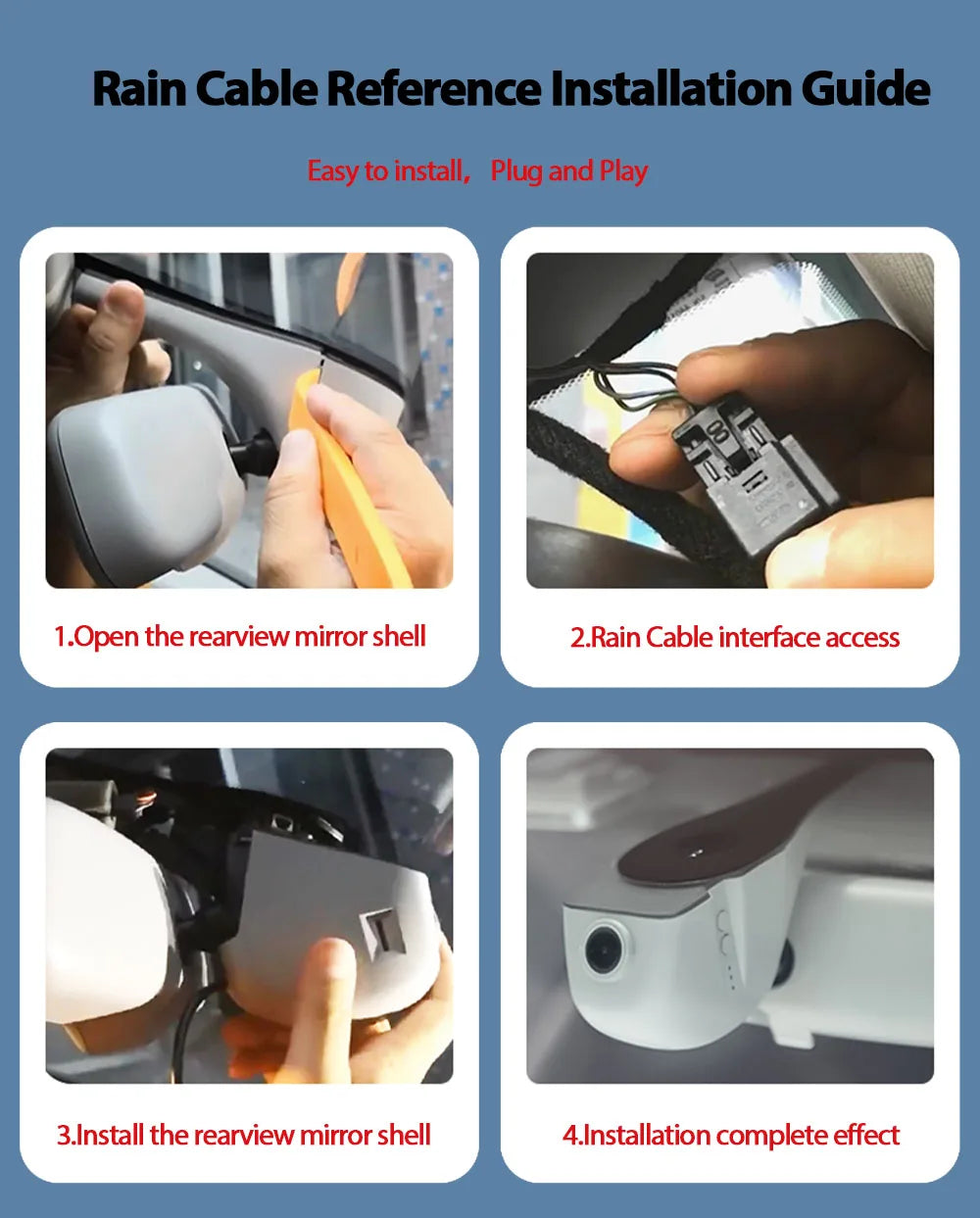 Rain Cable Reference Installation Guide

Easy to install， Plug and Play

1.Open the rearview mirror shell

2.Rain Cable interface access

3.Install the rearview mirror shell

4.Installation complete effect