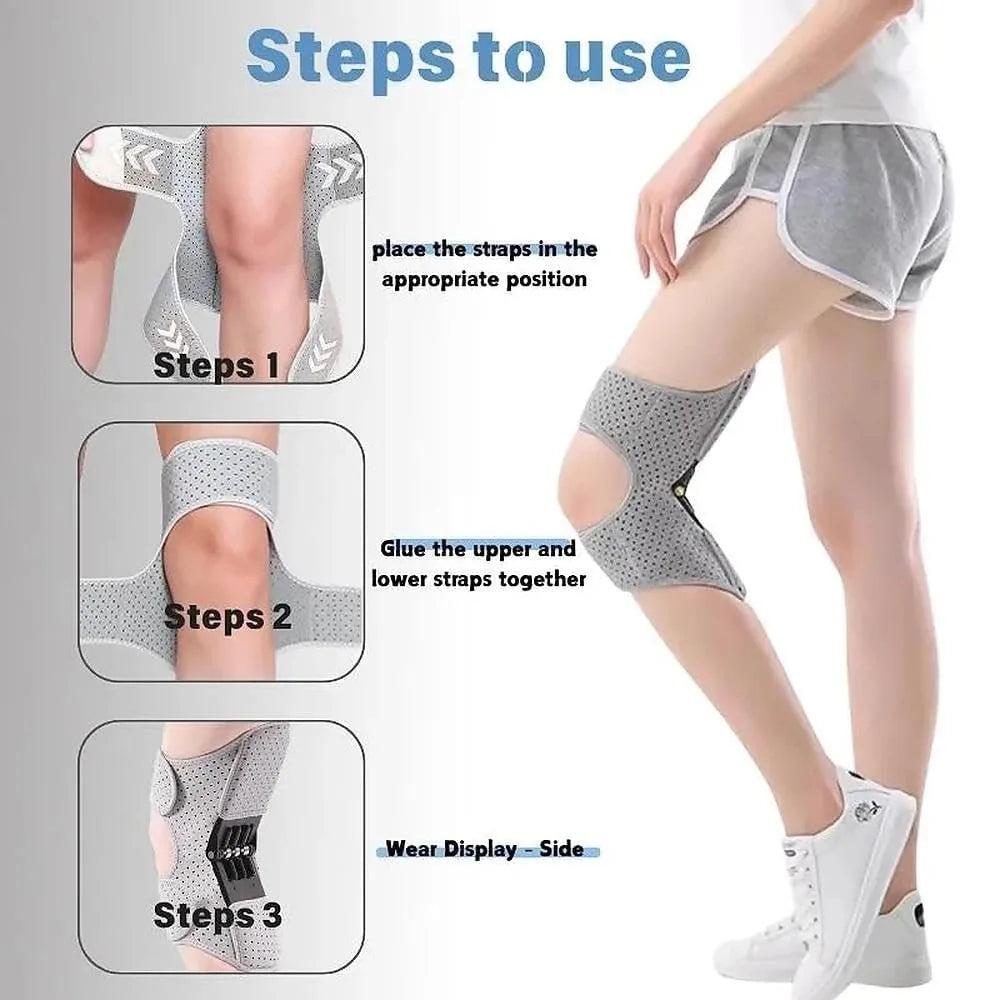 Steps to use

Steps 1

place the straps in the appropriate position

Steps 2

Glue the upper and lower straps together

Steps 3

Wear Display - Side